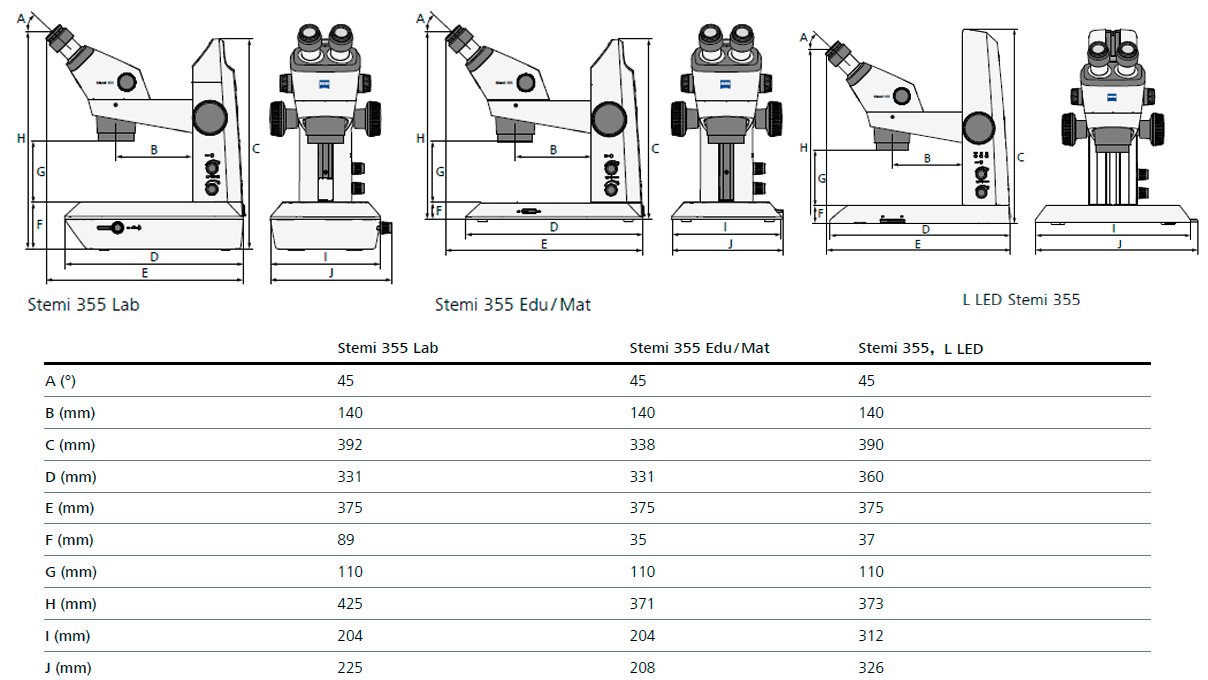 A
H
G
F
B
C
D
E
I
J

Stemi 355 Lab

A
H
G
F
B
C
D
E
I
J

Stemi 355 Edu/Mat

A
H
G
F
B
C
D
E
I
J

L LED Stemi 355

| | Stemi 355 Lab | Stemi 355 Edu/Mat | Stemi 355, L LED |
|---|---|---|---|
| A (°) | 45 | 45 | 45 |
| B (mm) | 140 | 140 | 140 |
| C (mm) | 392 | 338 | 390 |
| D (mm) | 331 | 331 | 360 |
| E (mm) | 375 | 375 | 375 |
| F (mm) | 89 | 35 | 37 |
| G (mm) | 110 | 110 | 110 |
| H (mm) | 425 | 371 | 373 |
| I (mm) | 204 | 204 | 312 |
| J (mm) | 225 | 208 | 326 |