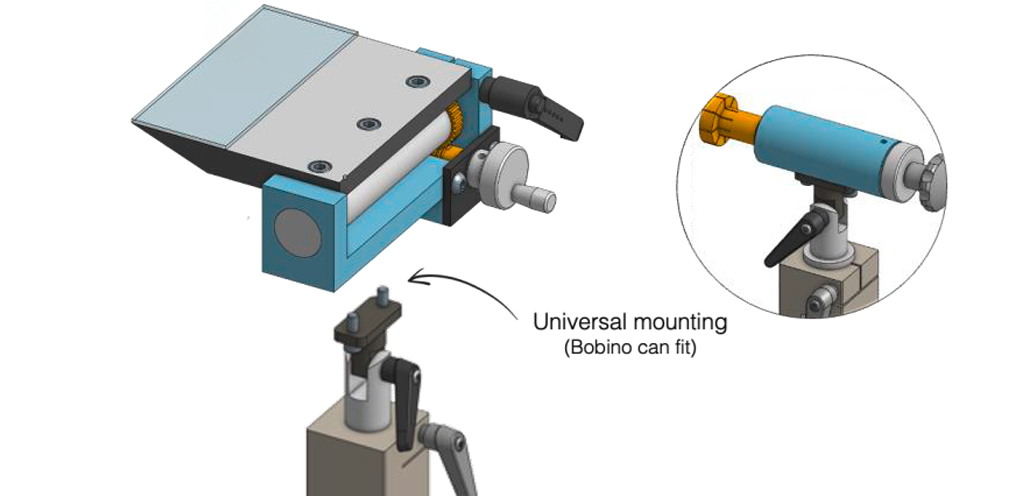 Universal mounting
(Bobino can fit)